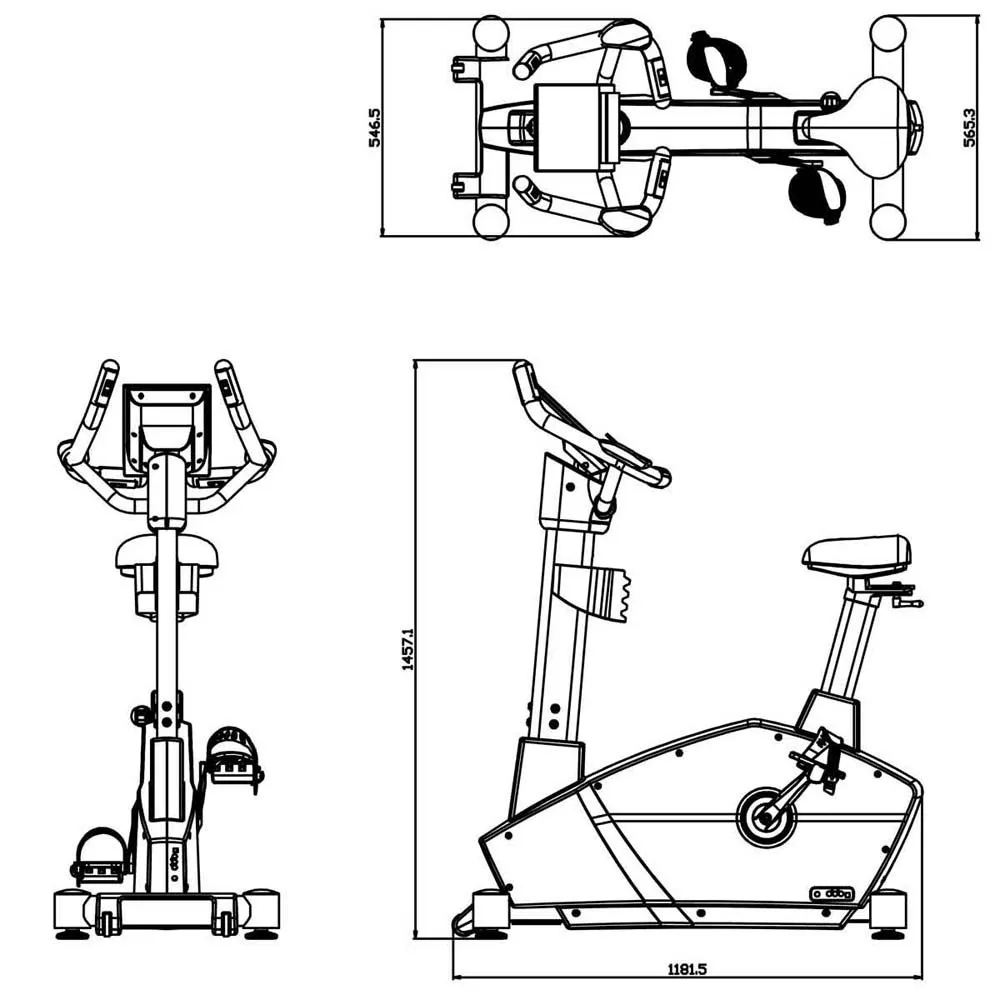 546.5

565.3

1457.1

1181.5